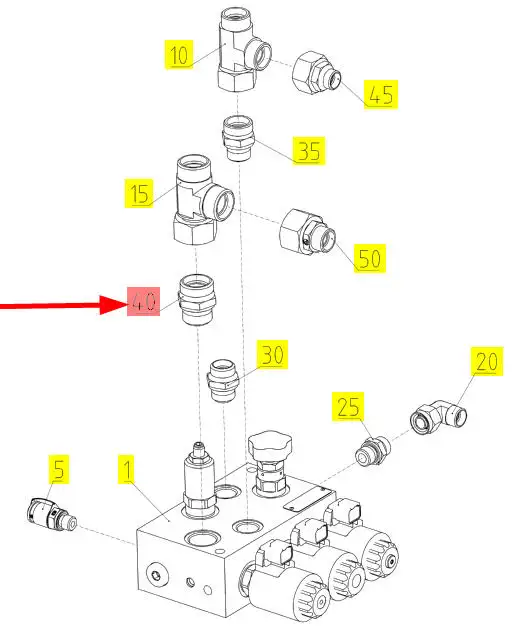 10
45
35
15
50
40
30
20
25
5
1