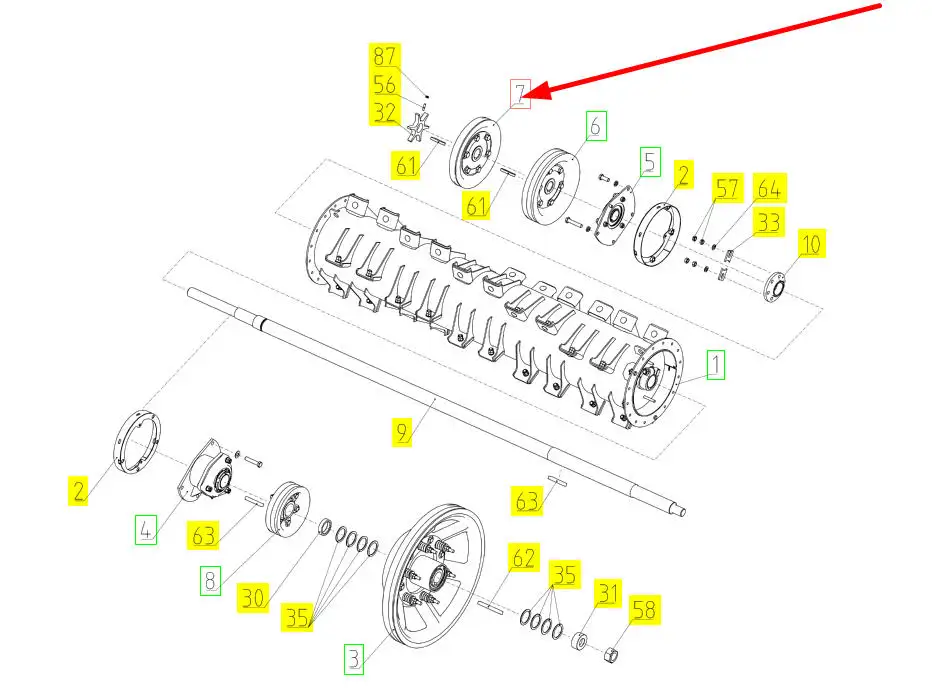 87
56
32
61
7
61
6
5
2
57
64
33
10
1
9
2
4
63
8
30
35
3
63
62
35
31
58