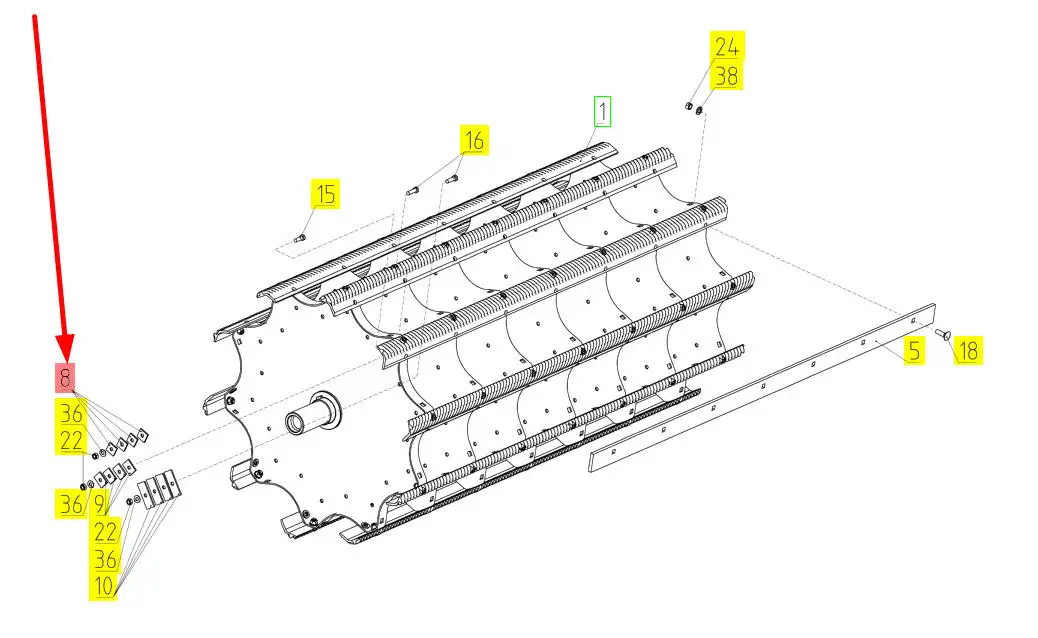 24
38
1
16
15
5
18
8
36
22
36
9
22
36
10