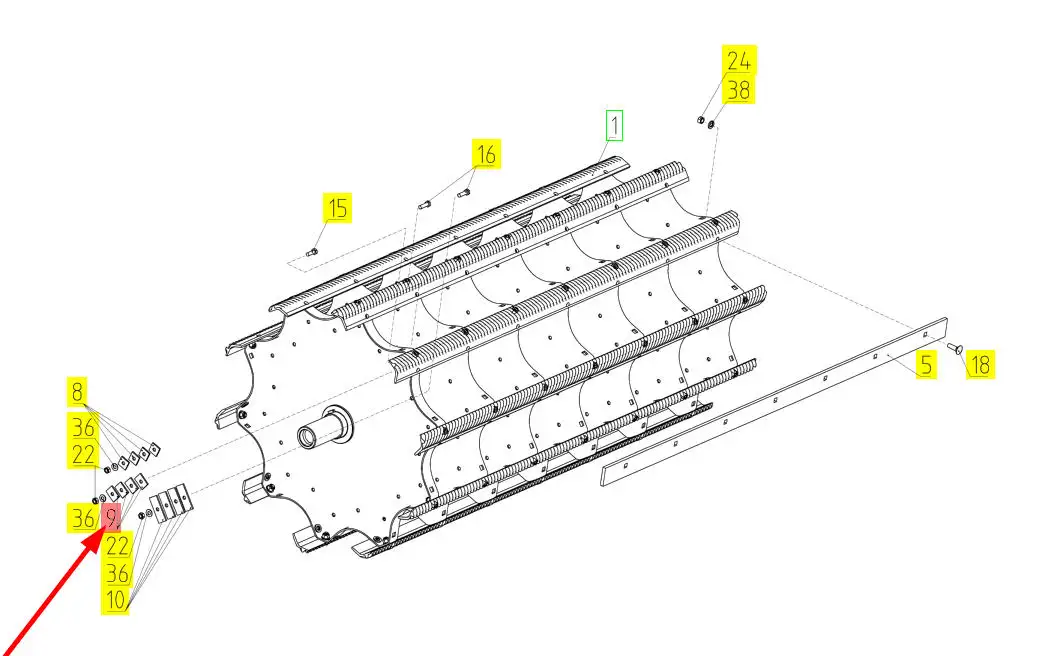 24
38
1
16
15
5
18
8
36
22
36
9
22
36
10