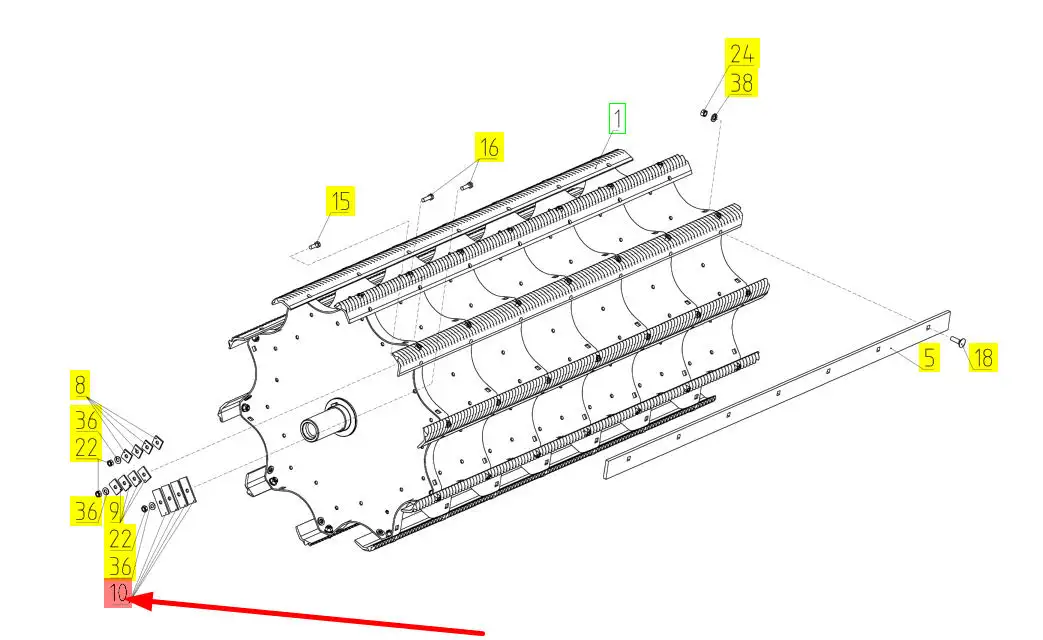 24
38
1
16
15
5
18
8
36
22
36
9
22
36
10