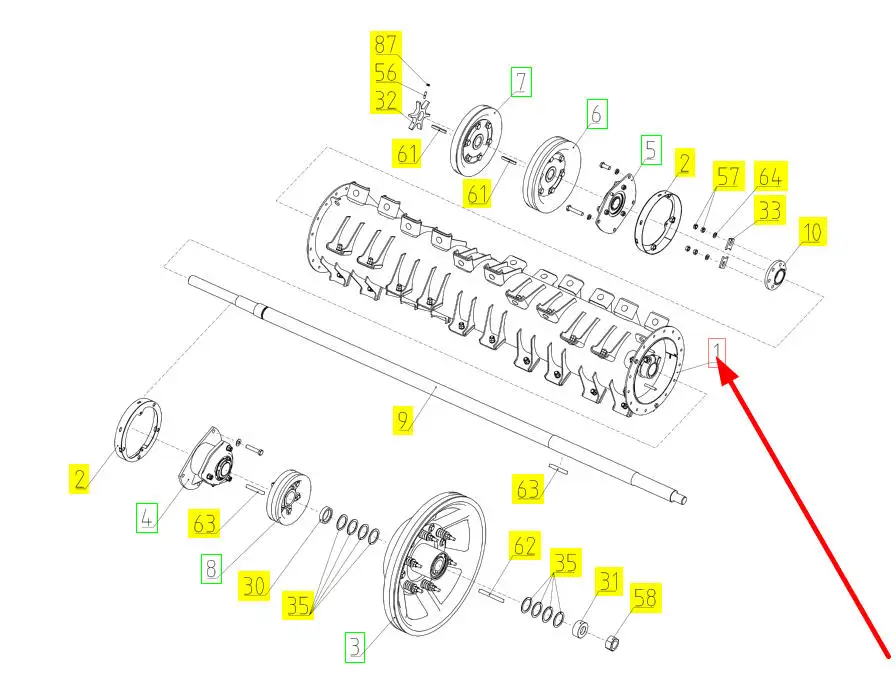 87
56
32
61
7
61
6
5
2
57
64
33
10
1
9
2
4
63
8
30
35
3
63
62
35
31
58