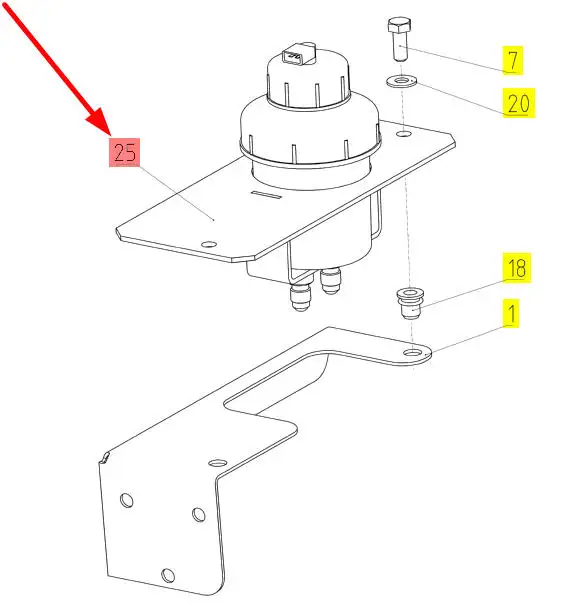 25
7
20
18
1