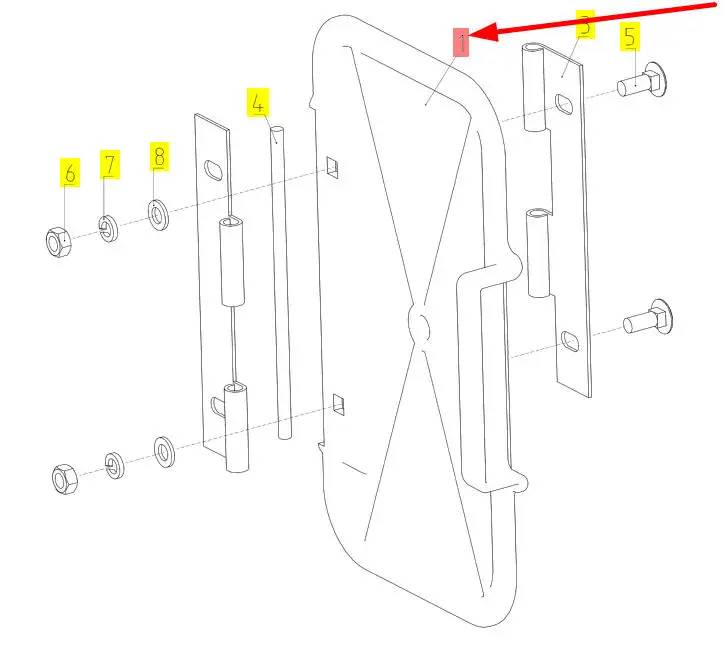 1
3
5
4
6
7
8