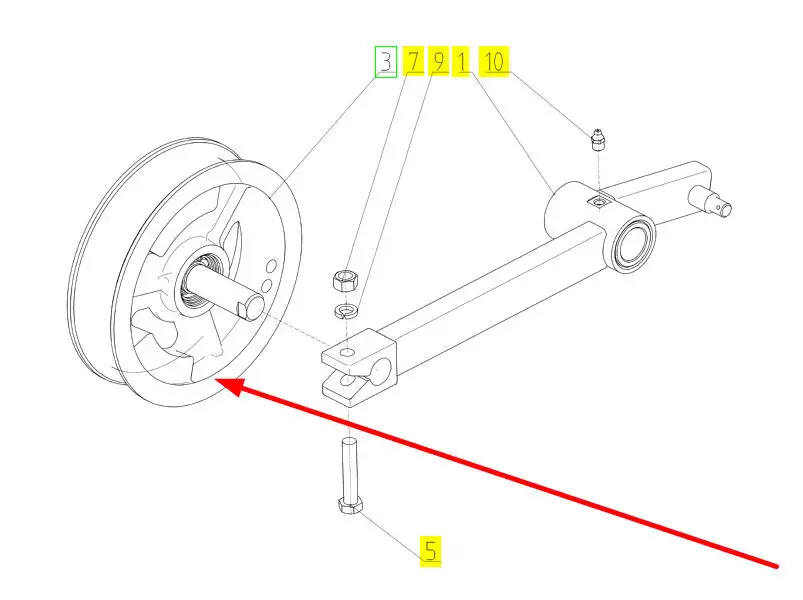 3 7 9 1 10

5