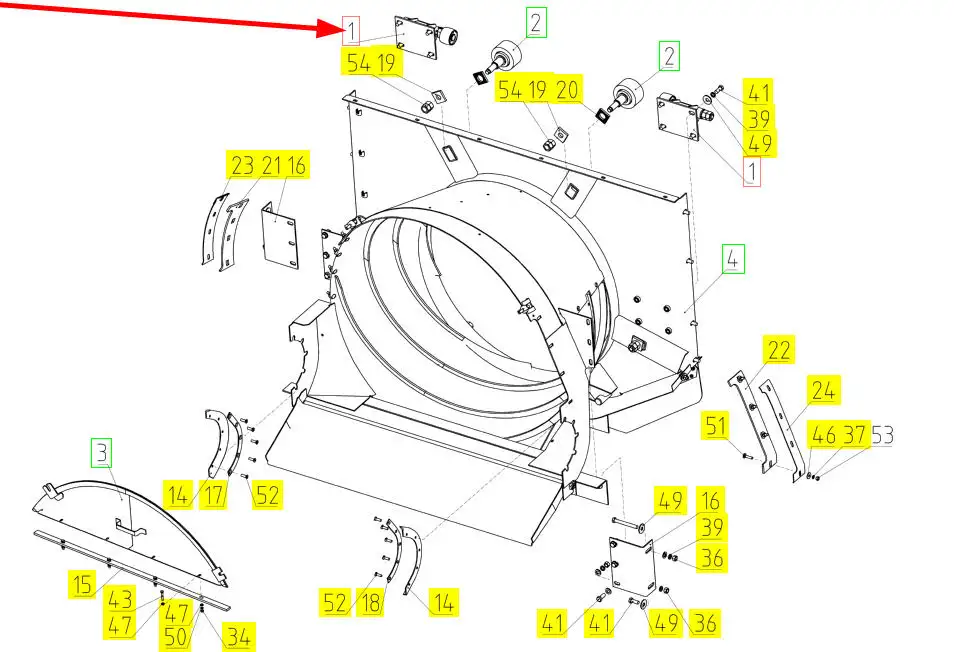 1
2
54 19
2
54 19 20
41
39
49
1
23 21 16
4
22
24
51
46 37 53
3
14 17
52
49 16
39
36
15
43
47
47
50
34
52 18
14
41
41
49
36