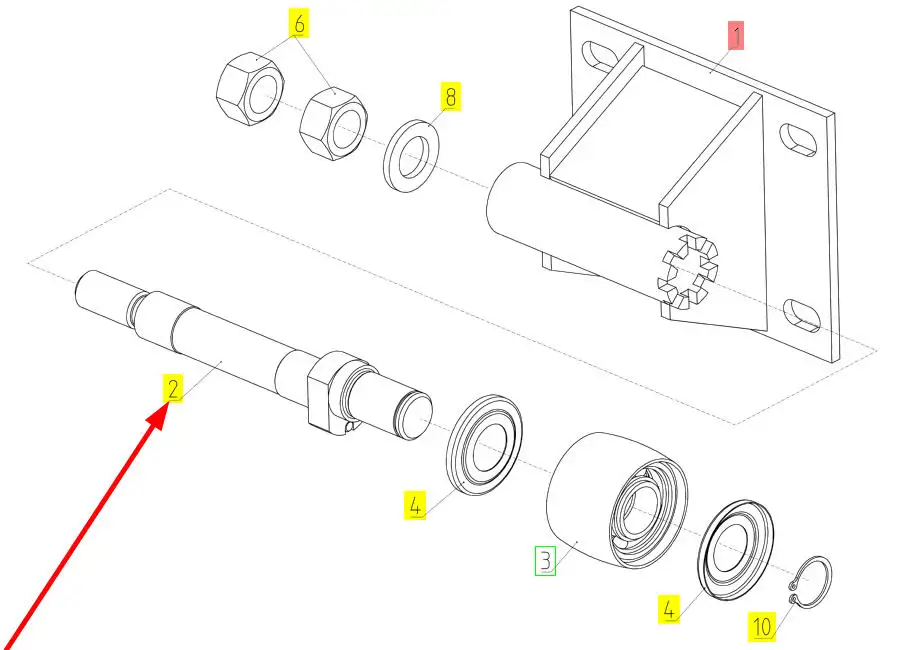 6
1
8
2
4
3
4
10