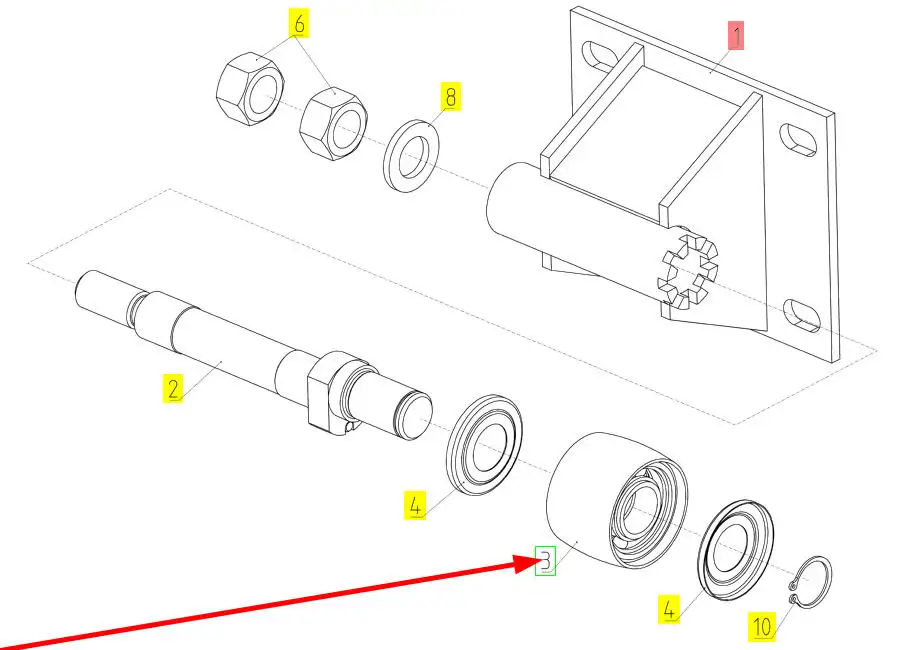 6
8
1
2
4
3
4
10