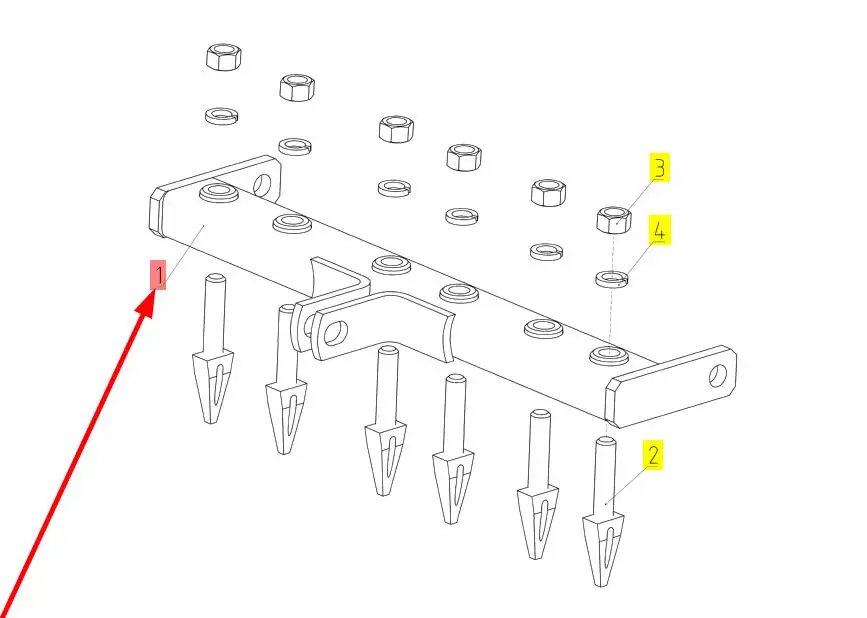 3
4
1
2