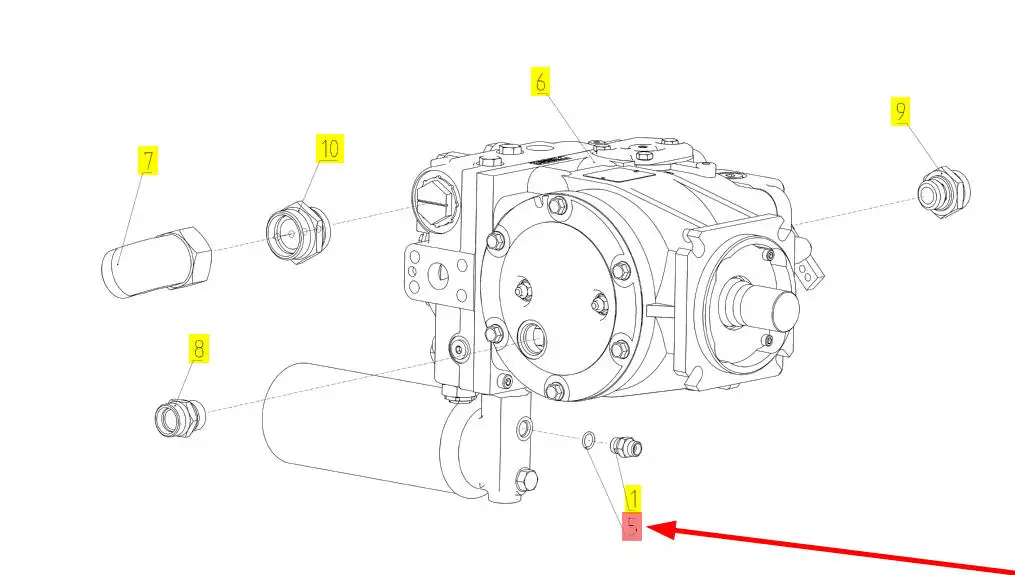 6
9
7
10
8
1
5