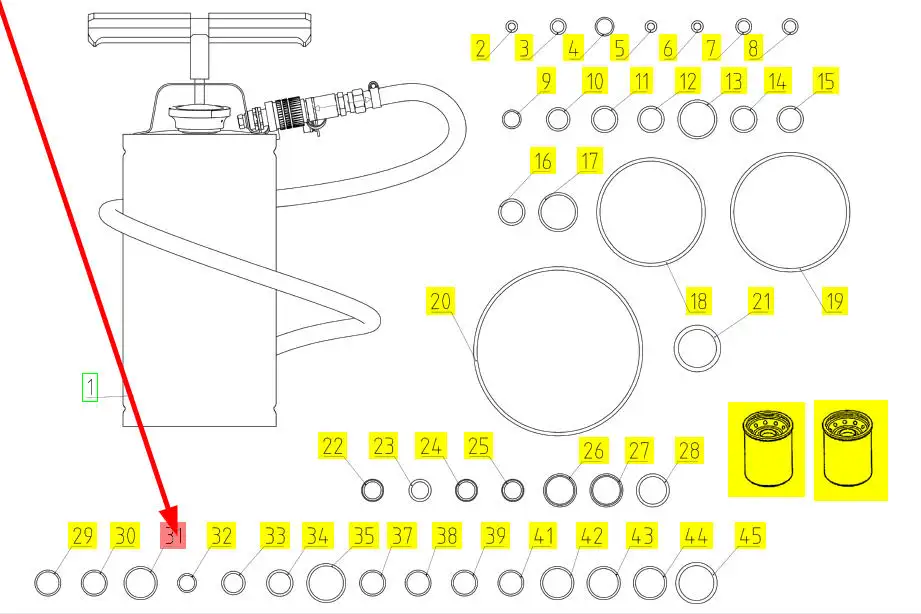 2 3 4 5 6 7 8
9 10 11 12 13 14 15
16 17
18 19
20 21
1
22 23 24 25 26 27 28
29 30 31 32 33 34 35 37 38 39 41 42 43 44 45