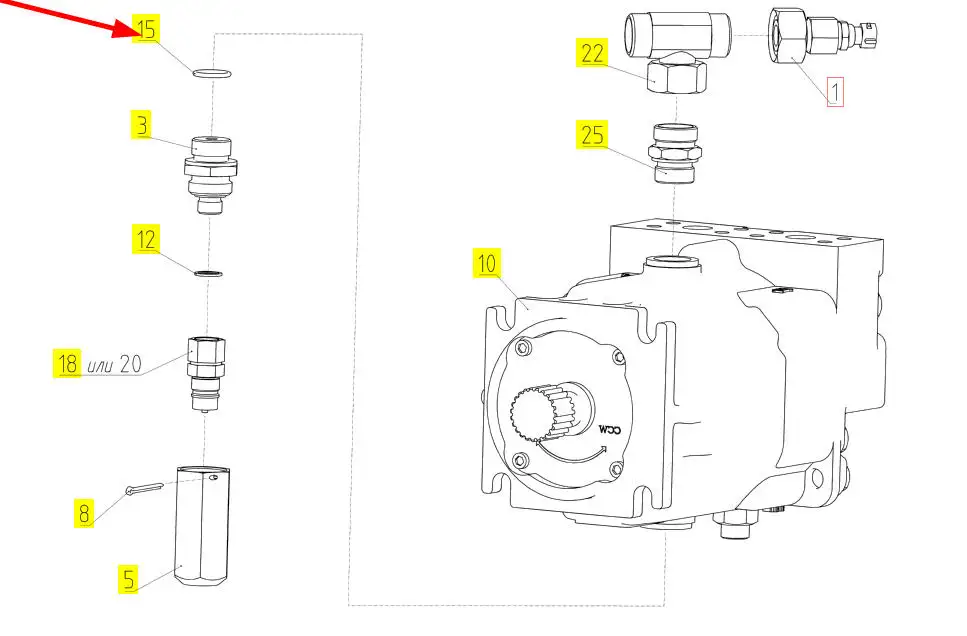 15

3

12

18 или 20

8

5

22

1

25

10

CCW