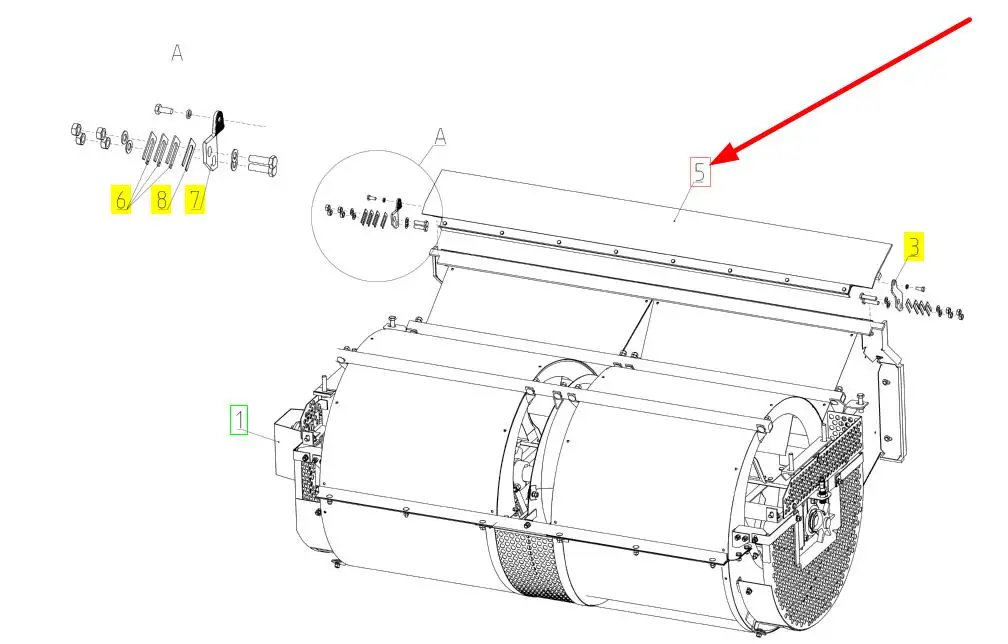 A

6 8 7

A

5

3

1