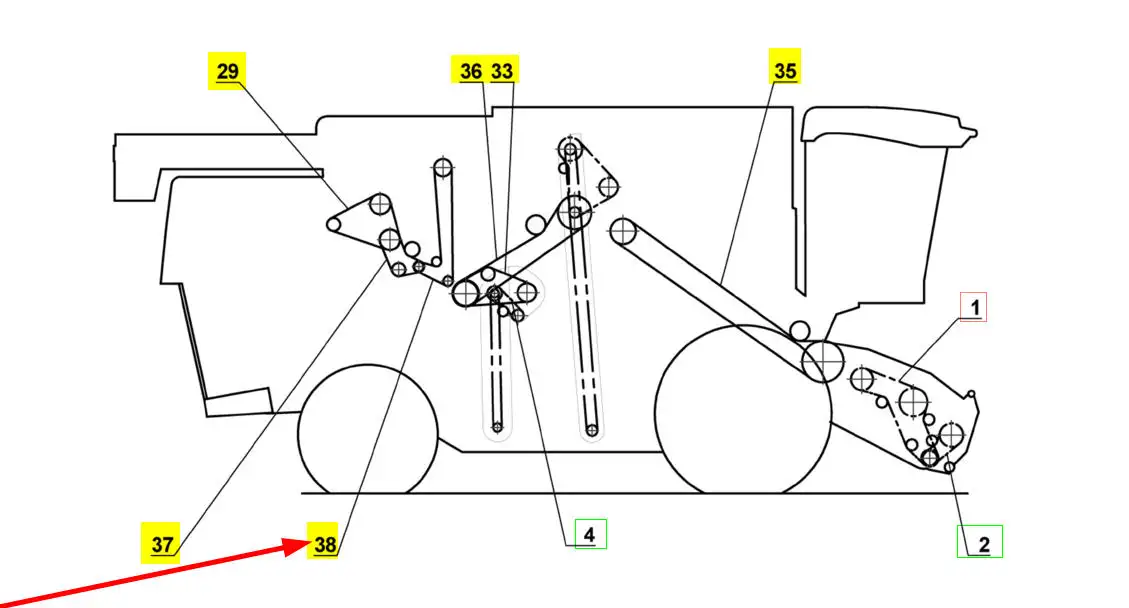 29
36 33
35
1
37
38
4
2