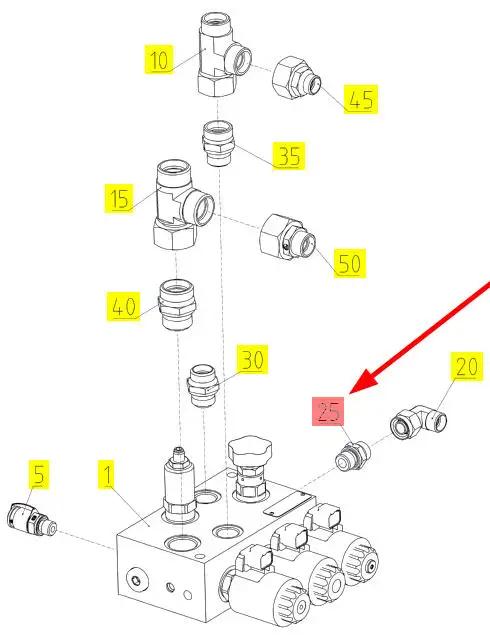 10
45
35
15
50
40
30
20
25
5
1