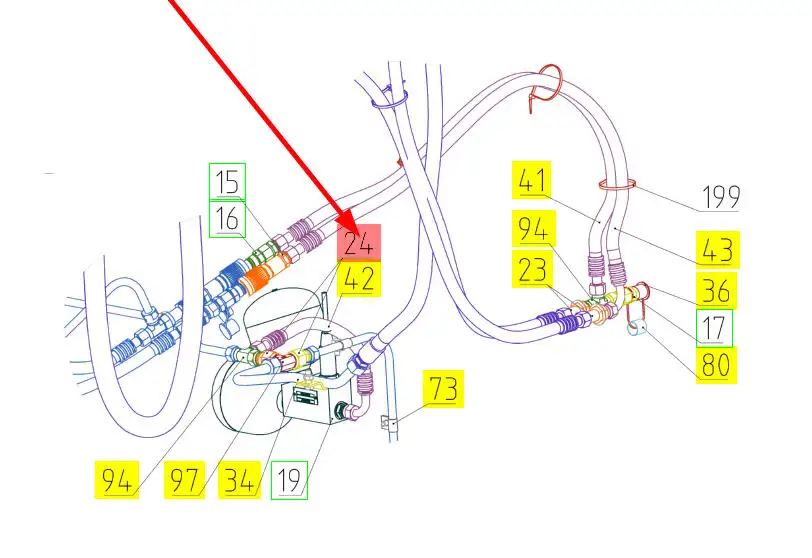 15
16
24
42
41
199
94
43
23
36
17
80
73
94
97
34
19