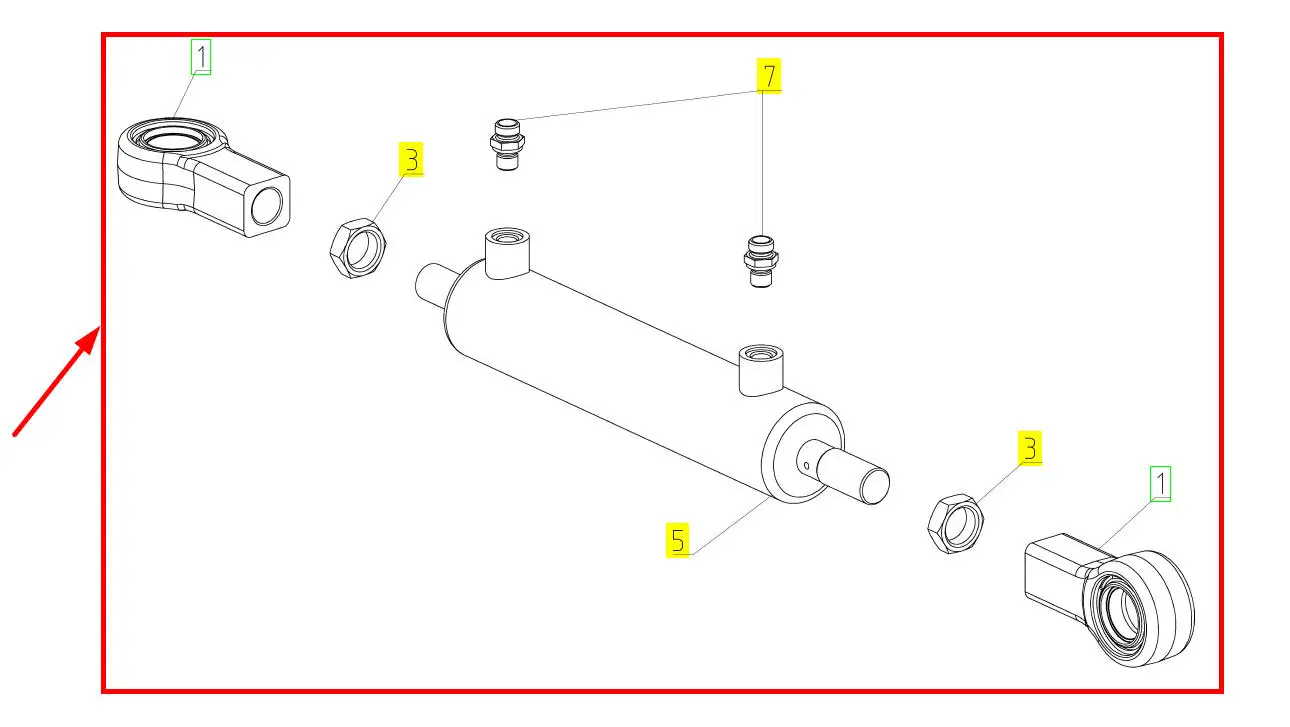 1

7

3

3

1

5