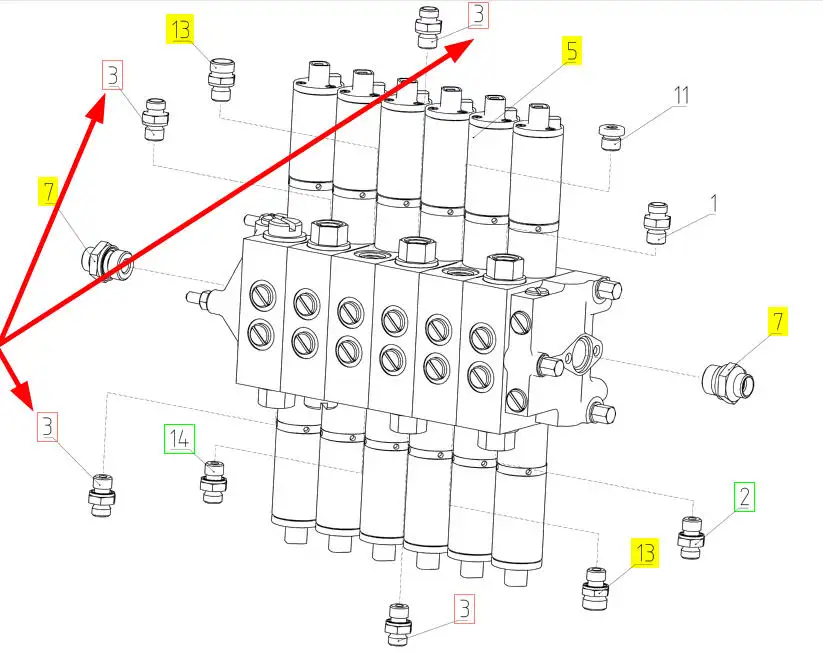 13
3
5
3
11
7
1
7
3
14
2
13
3