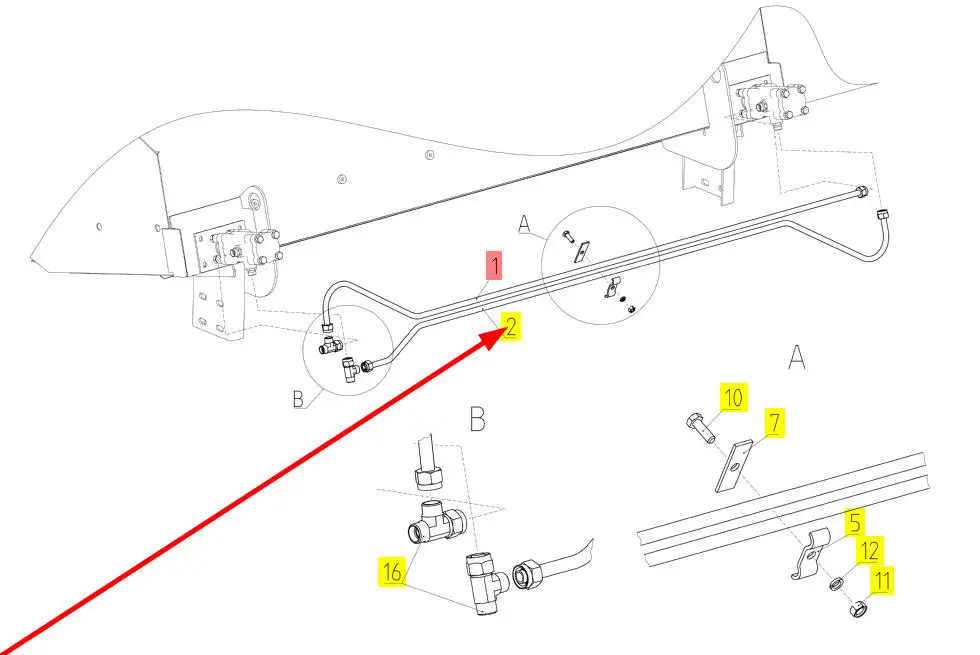 A
1
2
B
A
B
10
7
5
12
11
16