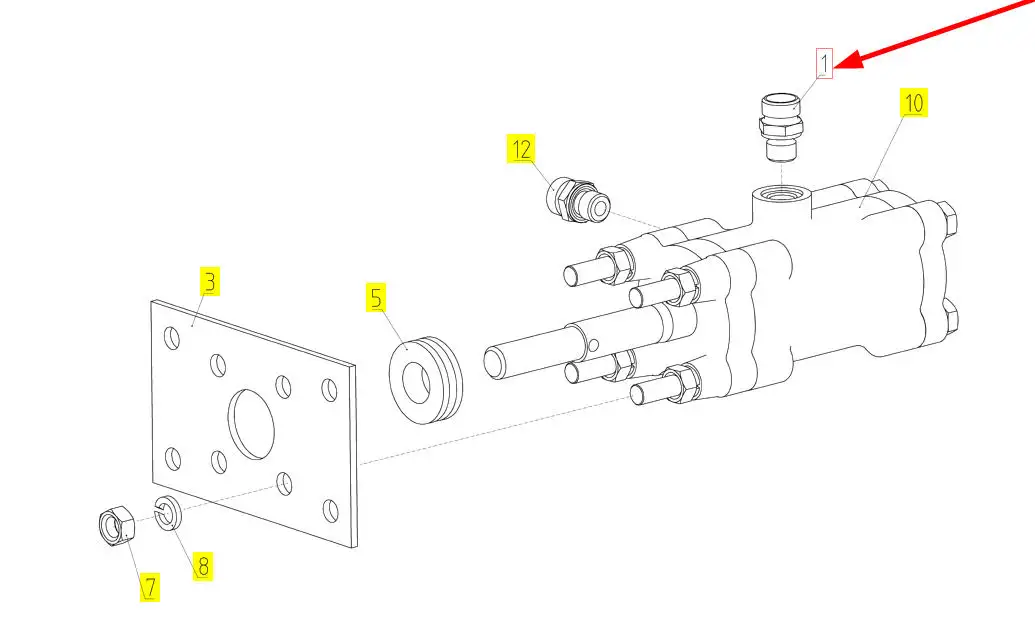 1
10
12
3
5
8
7