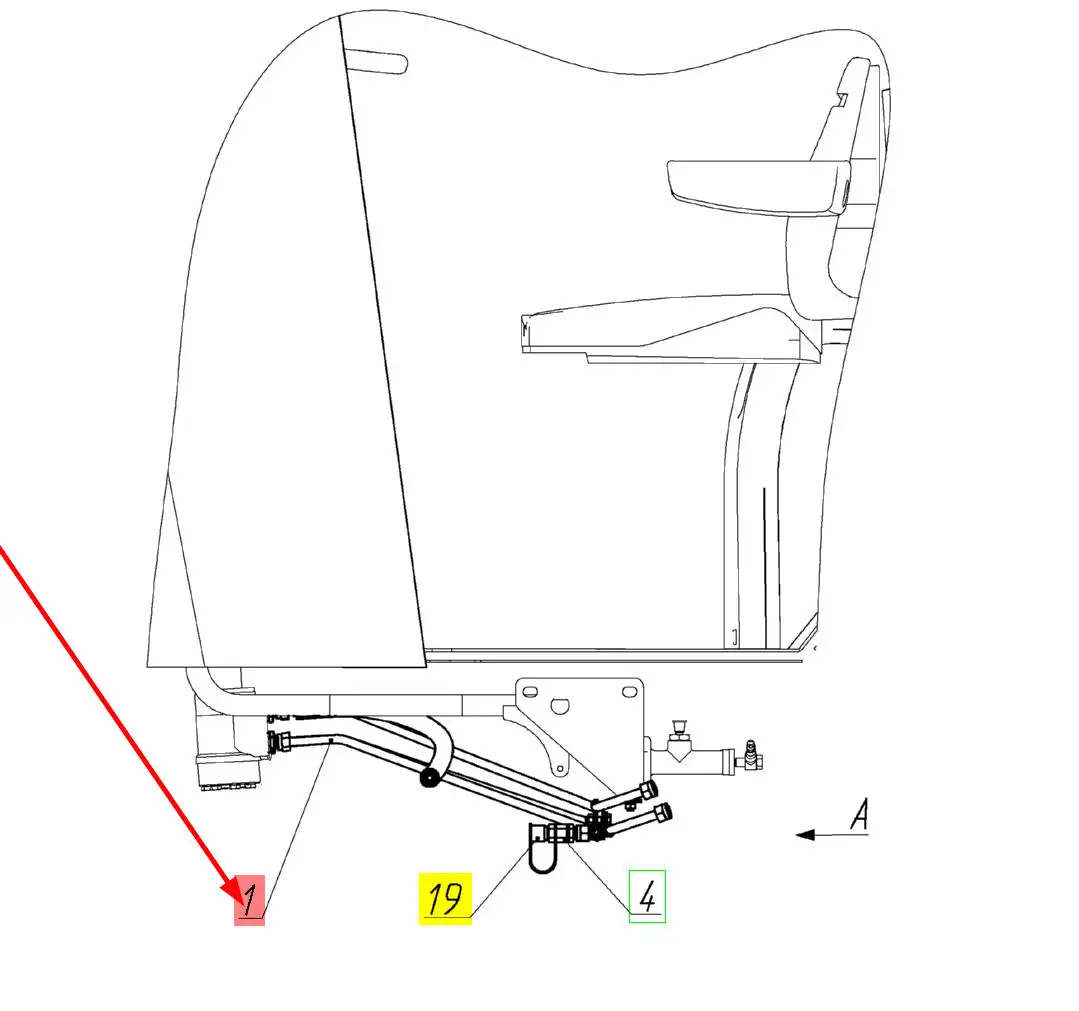 A
1
19
4