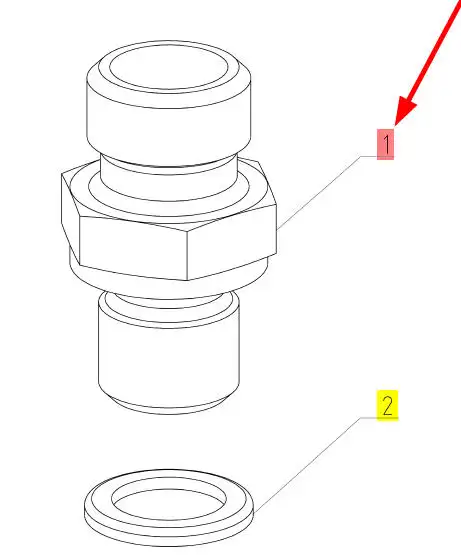 1

2