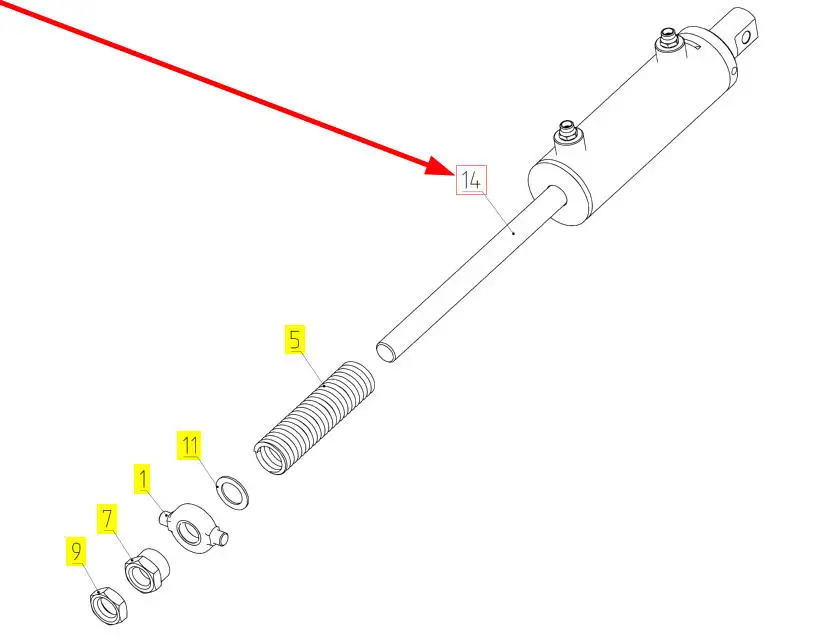 14

5

11

1

7

9