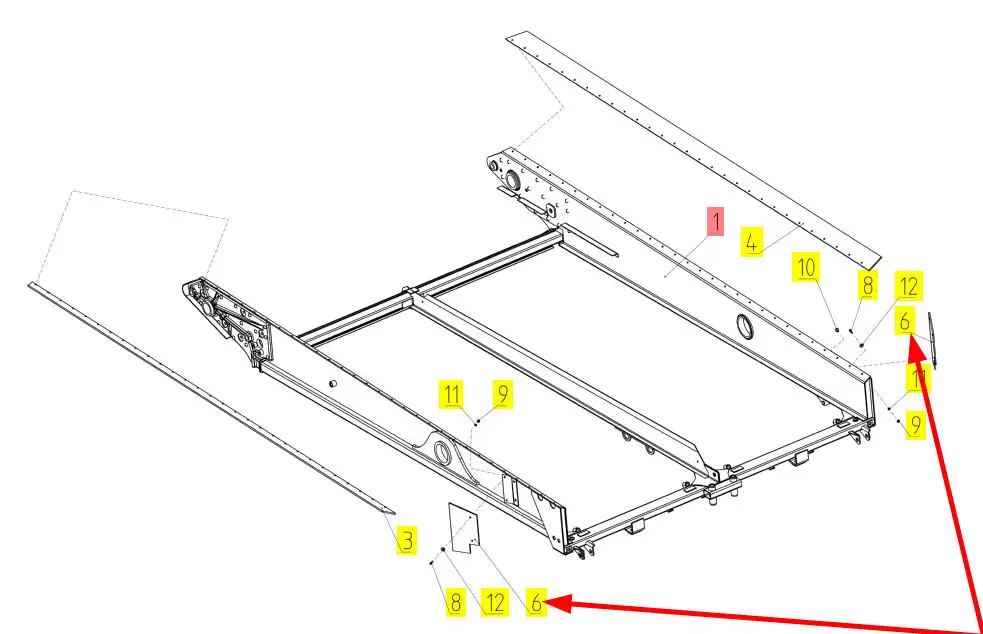 1
4
10
8
12
6
11
9
11
9
3
8
12
6