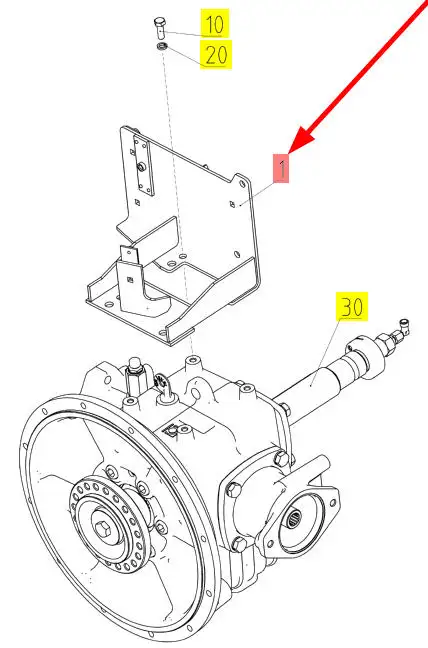 10
20
1
30