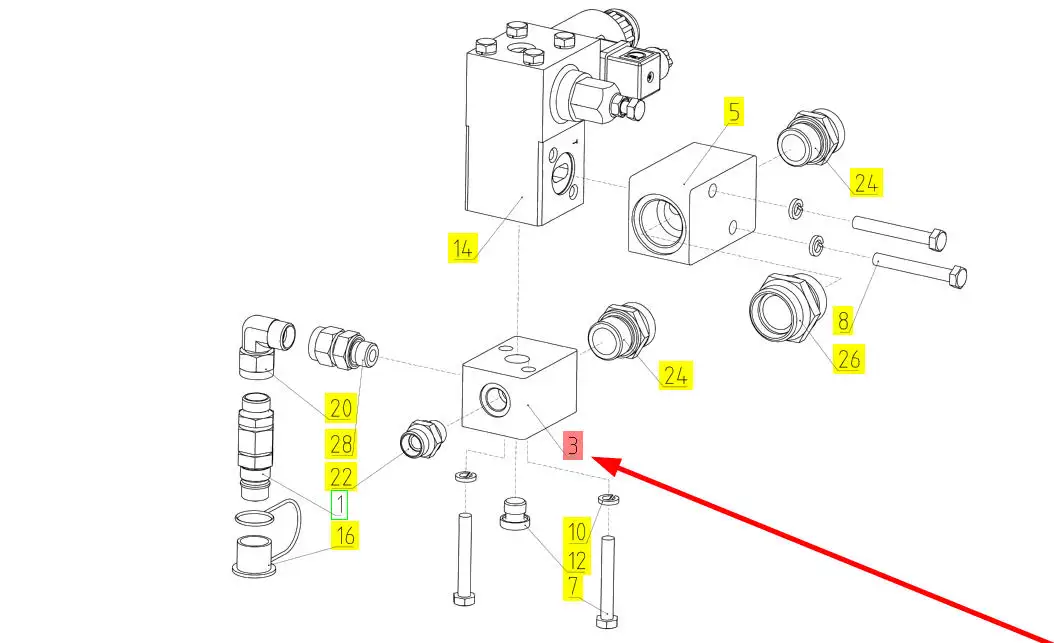 5
24
14
8
26
24
20
28
3
22
1
16
10
12
7