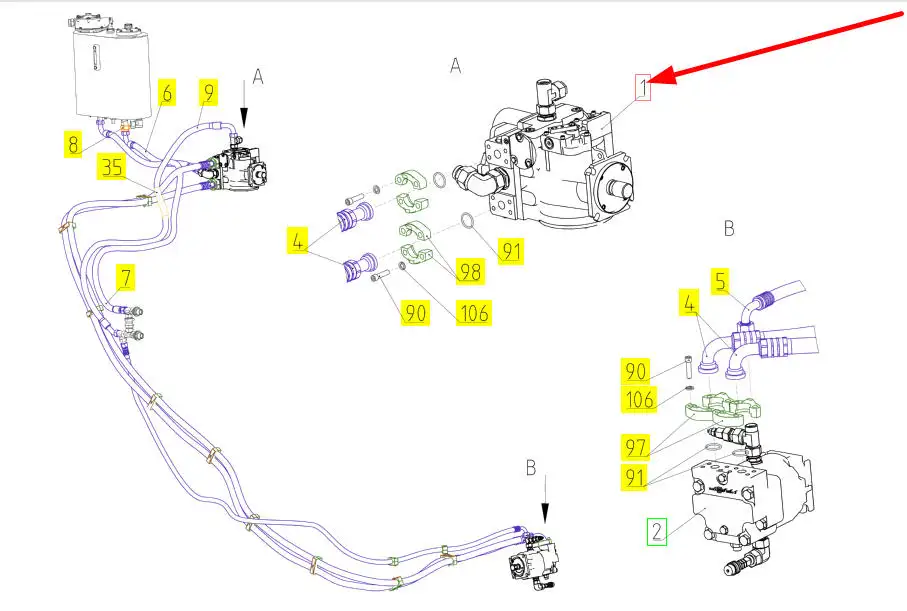 A
6
9
8
35
7
A
1
4
98
91
90
106
B
5
4
90
106
97
91
2
B