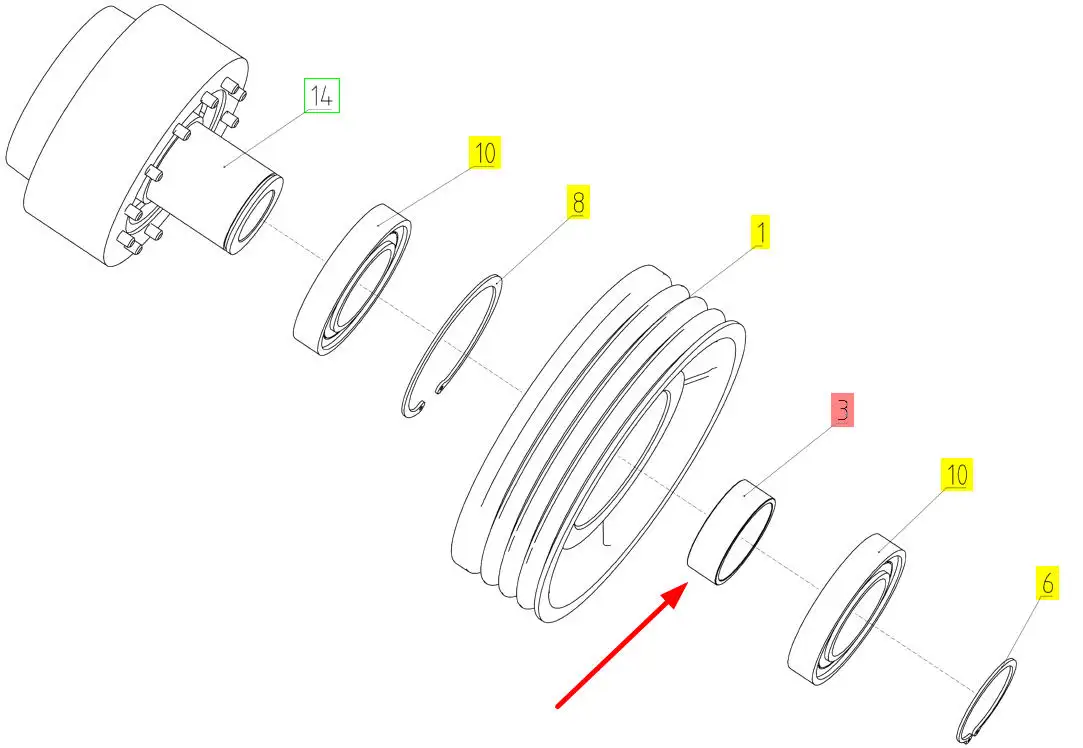 14
10
8
1
3
10
6