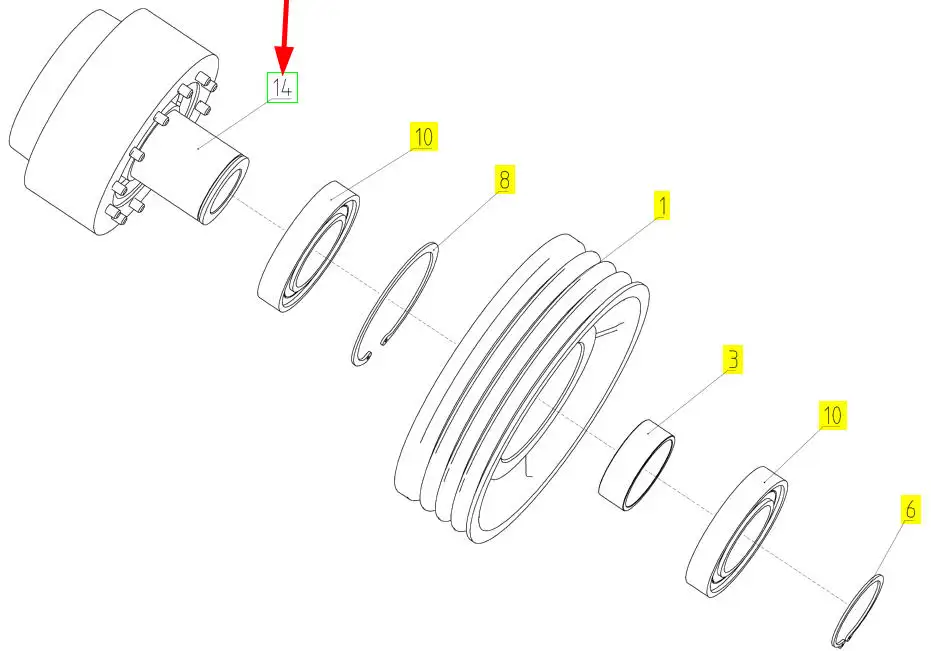 14
10
8
1
3
10
6