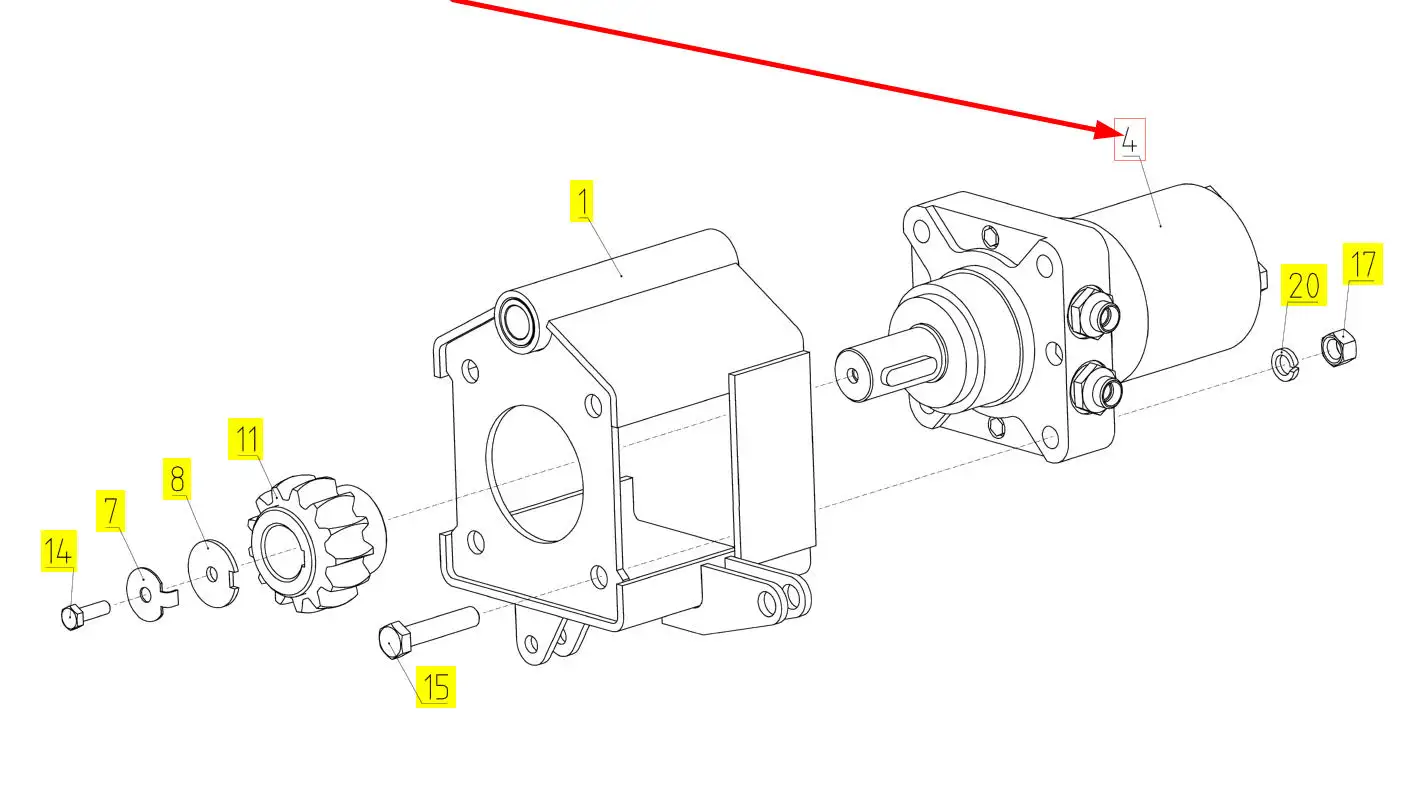 4
1
20
17
11
8
7
14
15