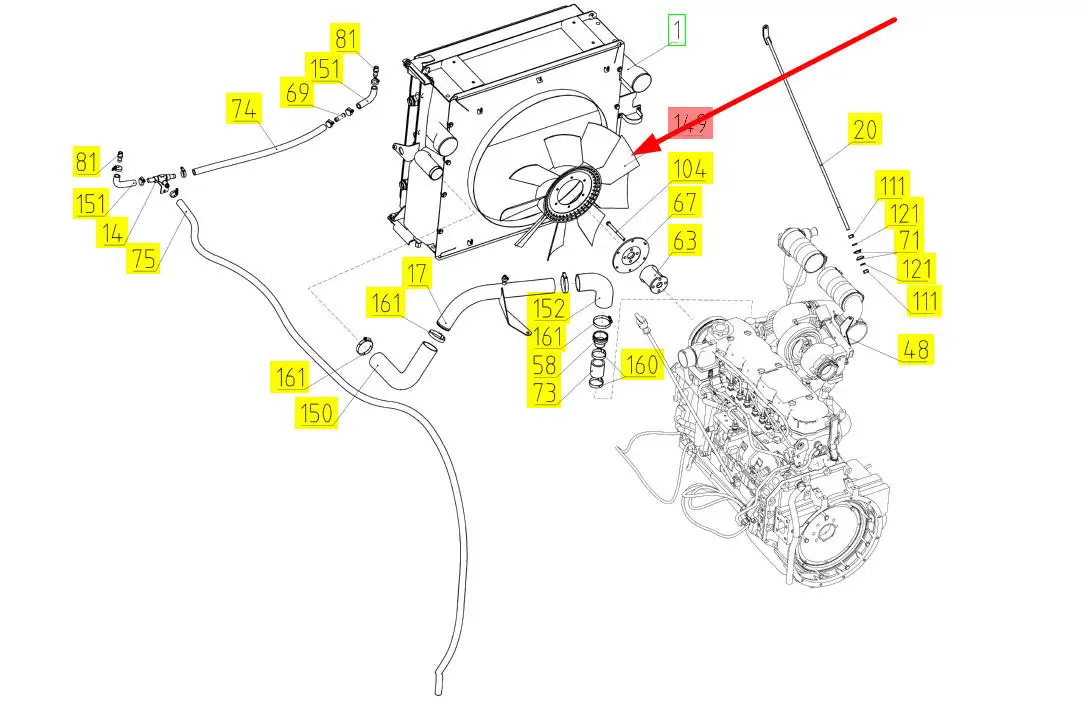 81
151
69
74
1
149
20
81
151
14
75
104
67
63
111
121
71
121
111
17
161
152
161
58
73
160
48
161
150