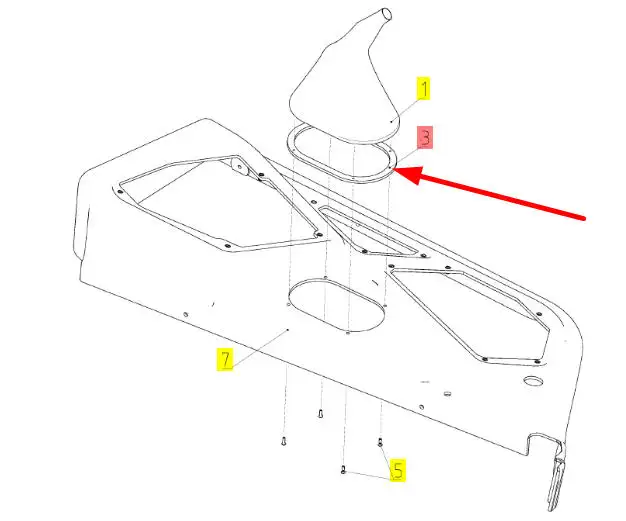 1
3
7
5