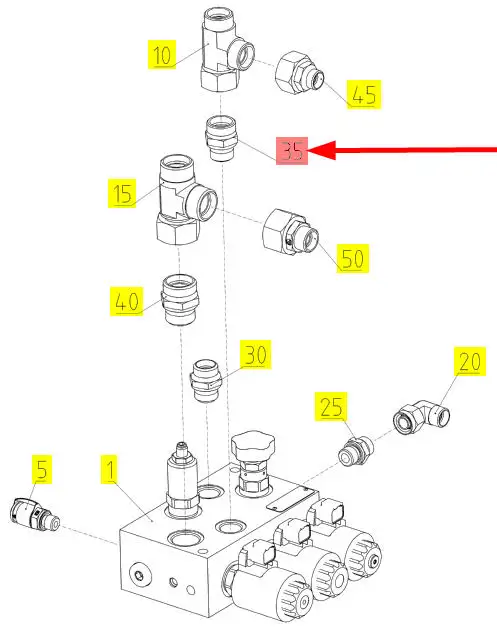 10
45
35
15
50
40
30
20
25
5
1