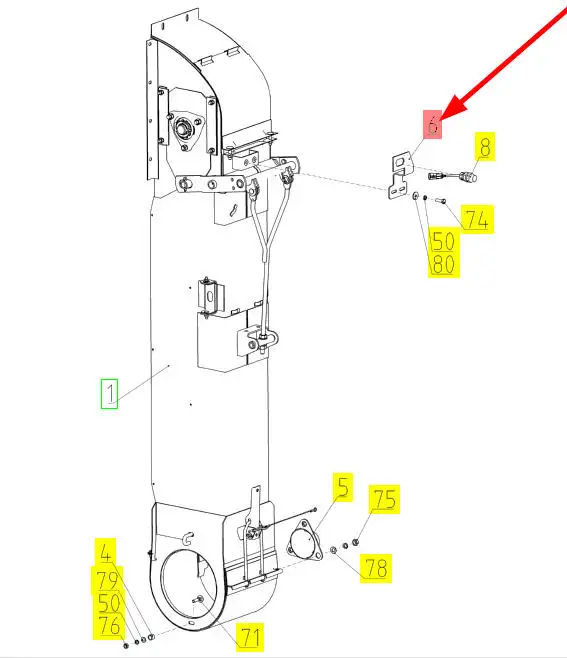 6
8
74
50
80
1
5
75
78
4
79
50
76
71