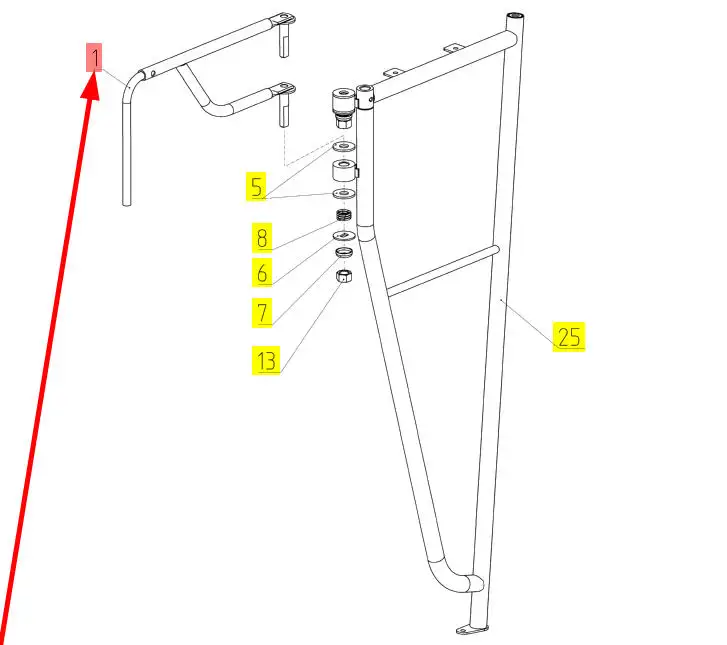 1
5
8
6
7
13
25