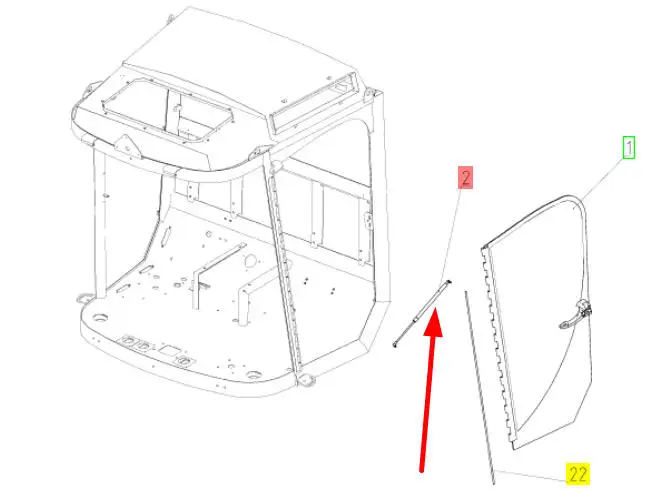 1
2
22