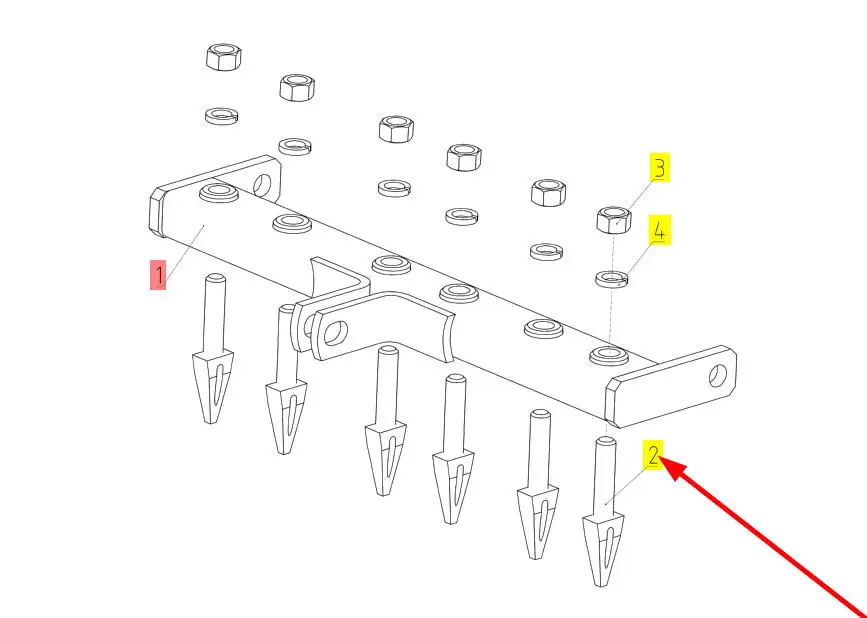 3
4
1
2