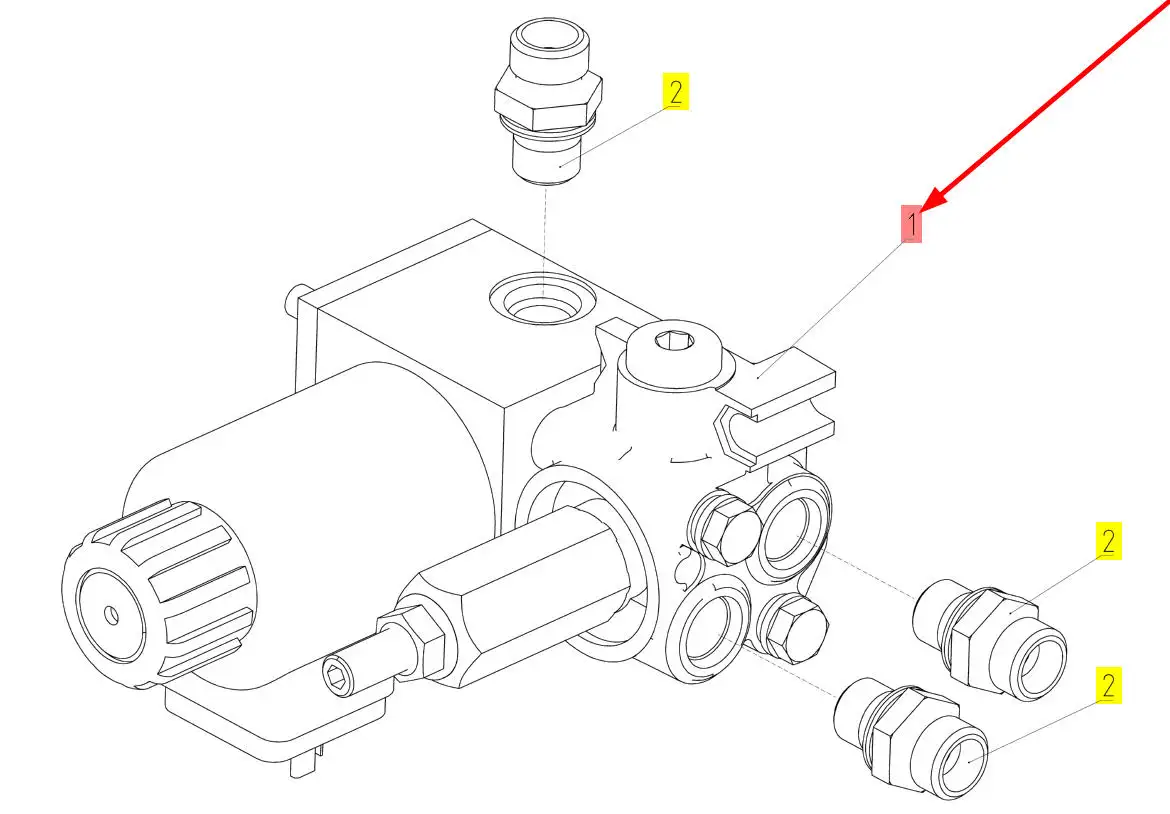 2
1
2
2