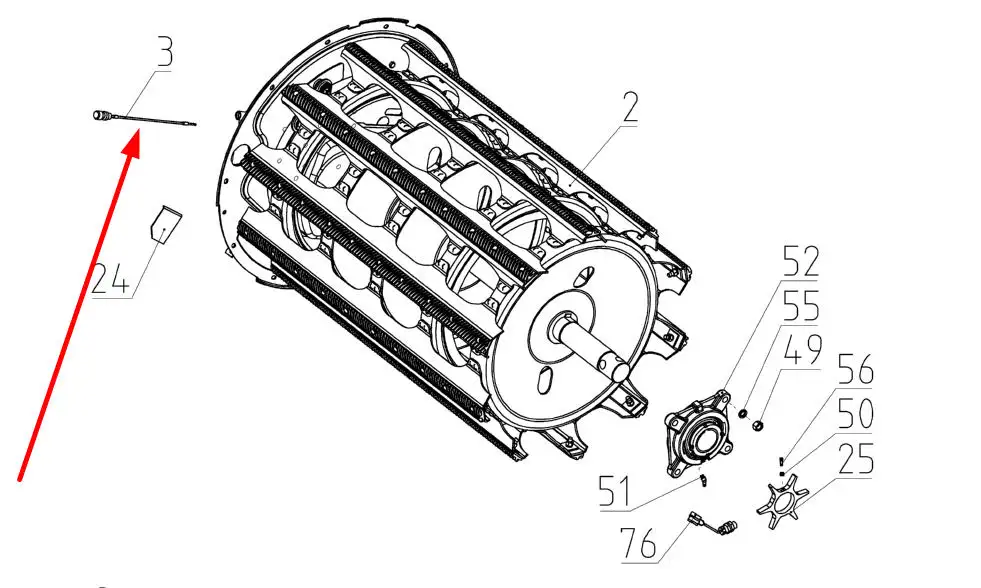 3
2
24
52
55
49
56
50
25
51
76