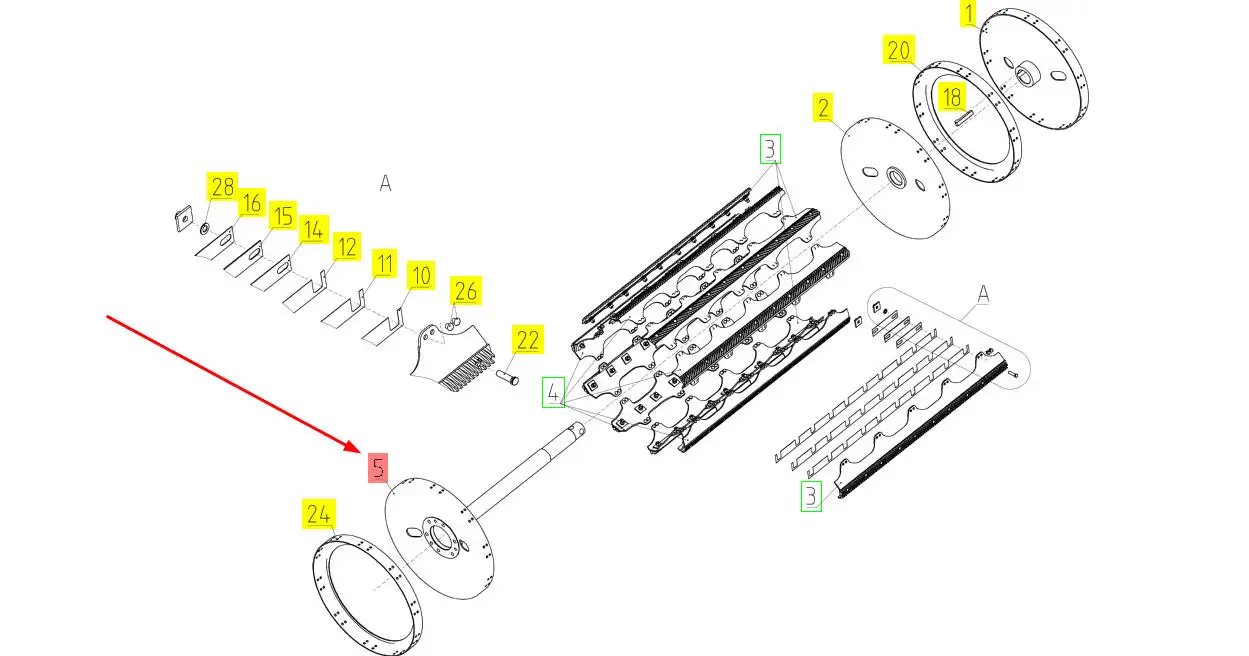 1
20
18
2
3
A
28
16
15
14
12
11
10
26
22
4
A
5
24
3