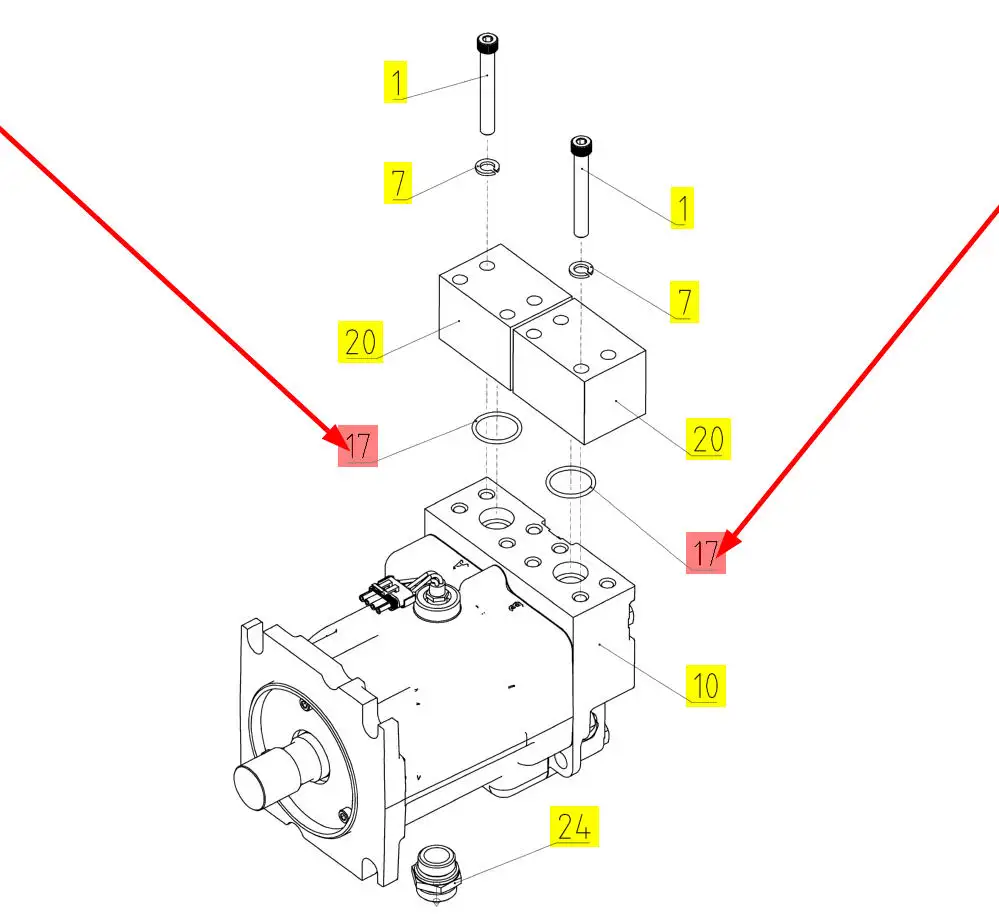 1
7
1
7
20
20
17
17
10
24