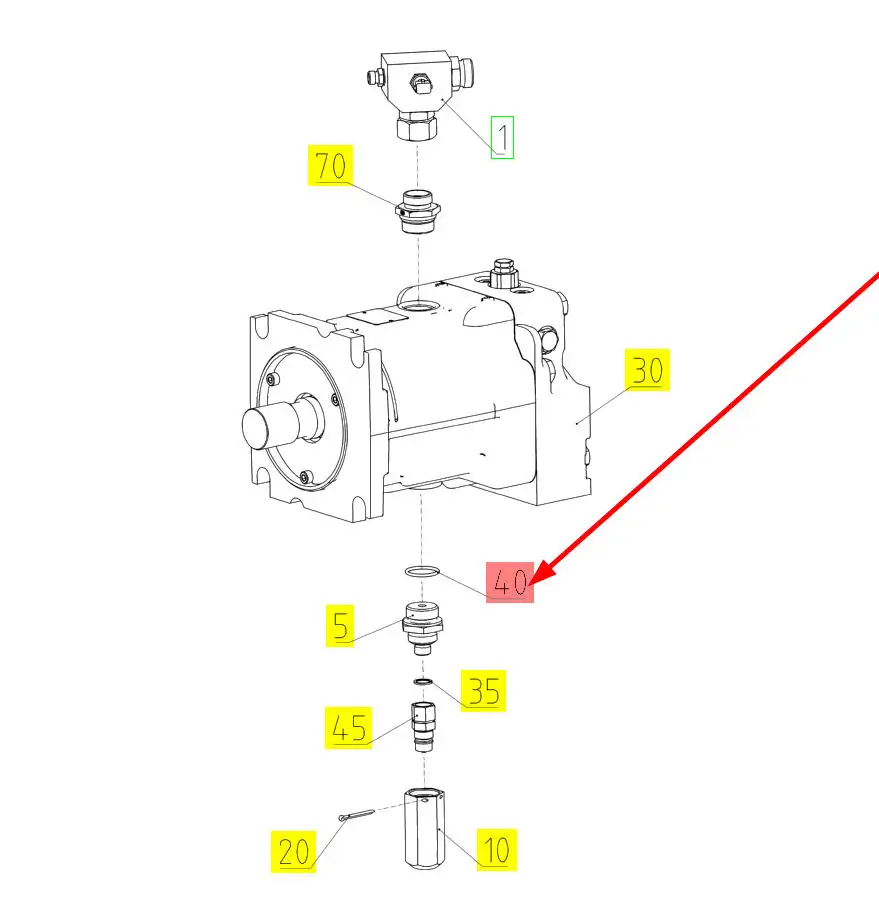 1
70
30
40
5
35
45
20
10