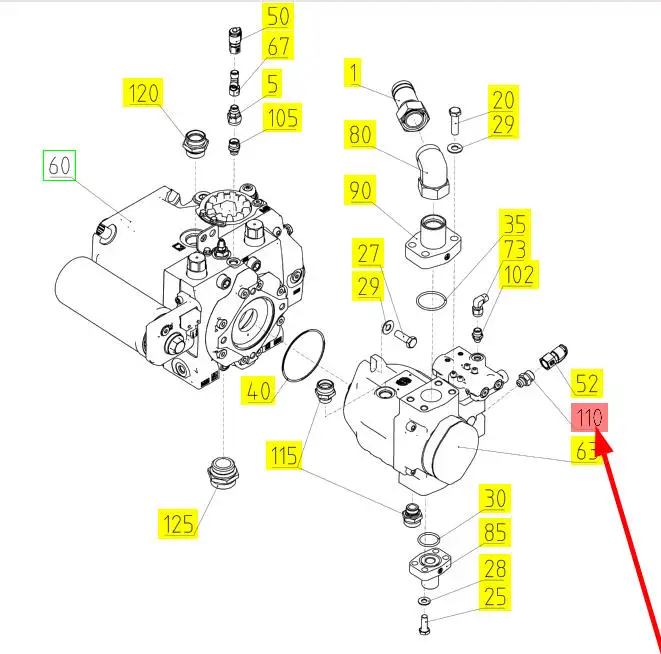 50
67
5
105
120
60
1
20
29
80
90
35
73
102
27
29
40
52
110
63
115
125
30
85
28
25