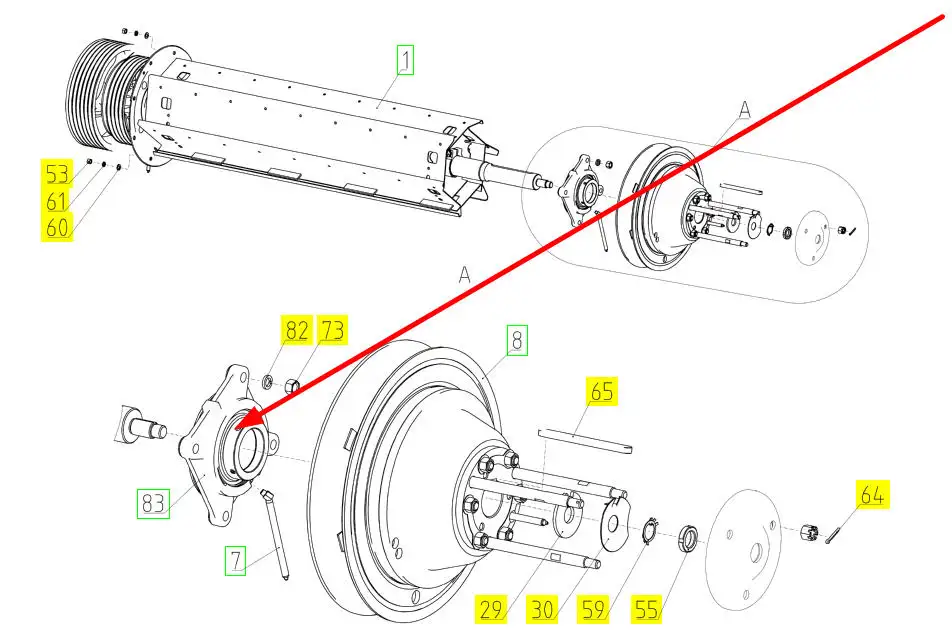 1

A

53
61
60

A

82 73

8

65

83

7

64

29 30 59 55