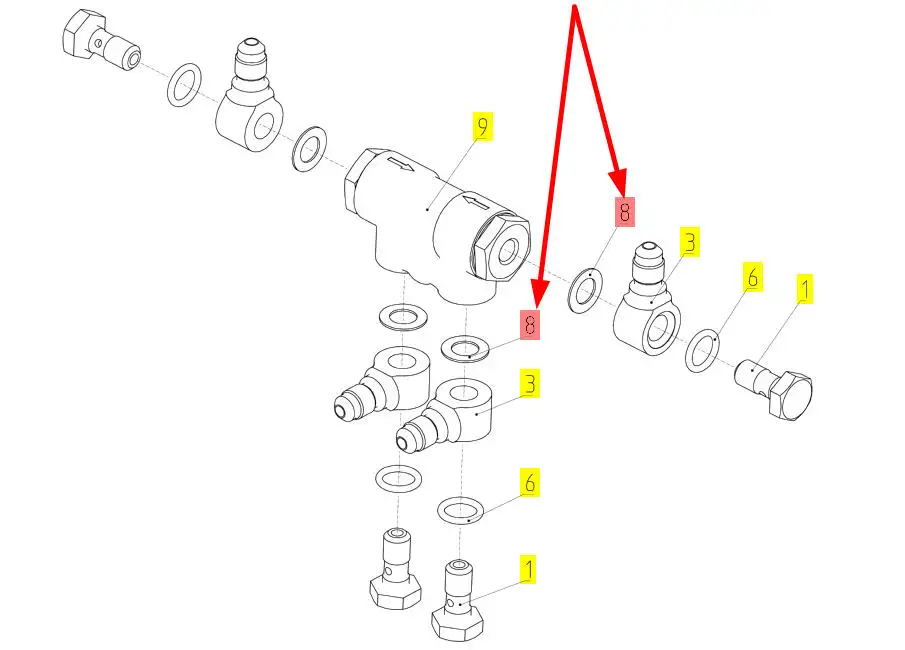 9
8
3
6
1
8
3
6
1