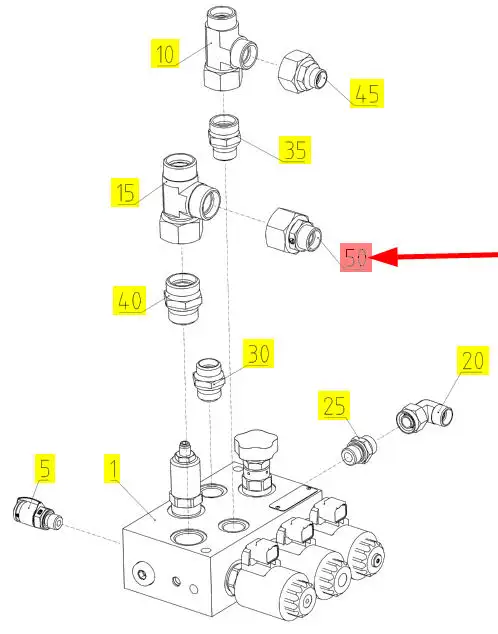 10
45
35
15
50
40
30
20
25
5
1